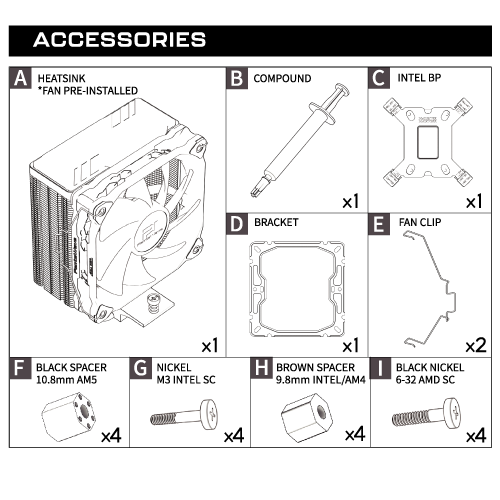 ACCESSORIES

A HEATSINK
*FAN PRE-INSTALLED
x1

B COMPOUND
x1

C INTEL BP
x1

D BRACKET
x1

E FAN CLIP
x2

F BLACK SPACER
10.8mm AM5
x4

G NICKEL
M3 INTEL SC
x4

H BROWN SPACER
9.8mm INTEL/AM4
x4

I BLACK NICKEL
6-32 AMD SC
x4