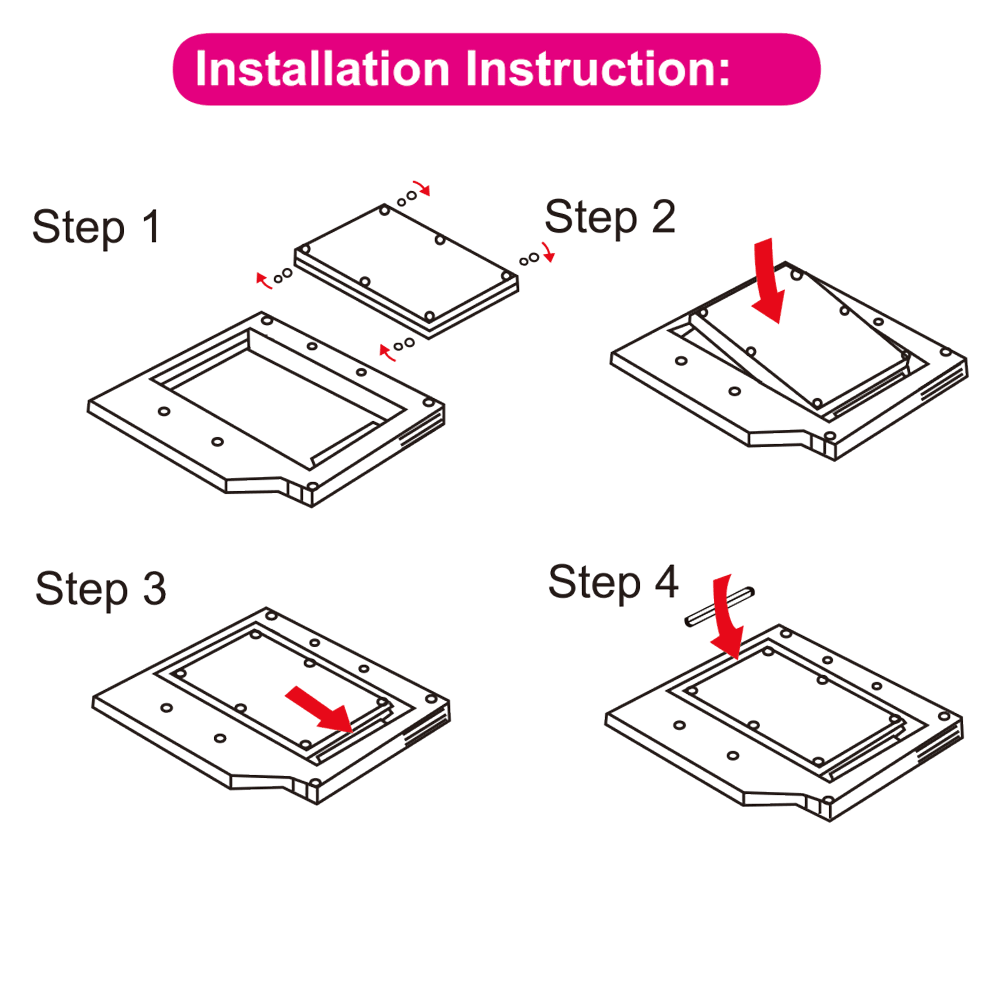 Installation Instruction:

Step 1

Step 2

Step 3

Step 4